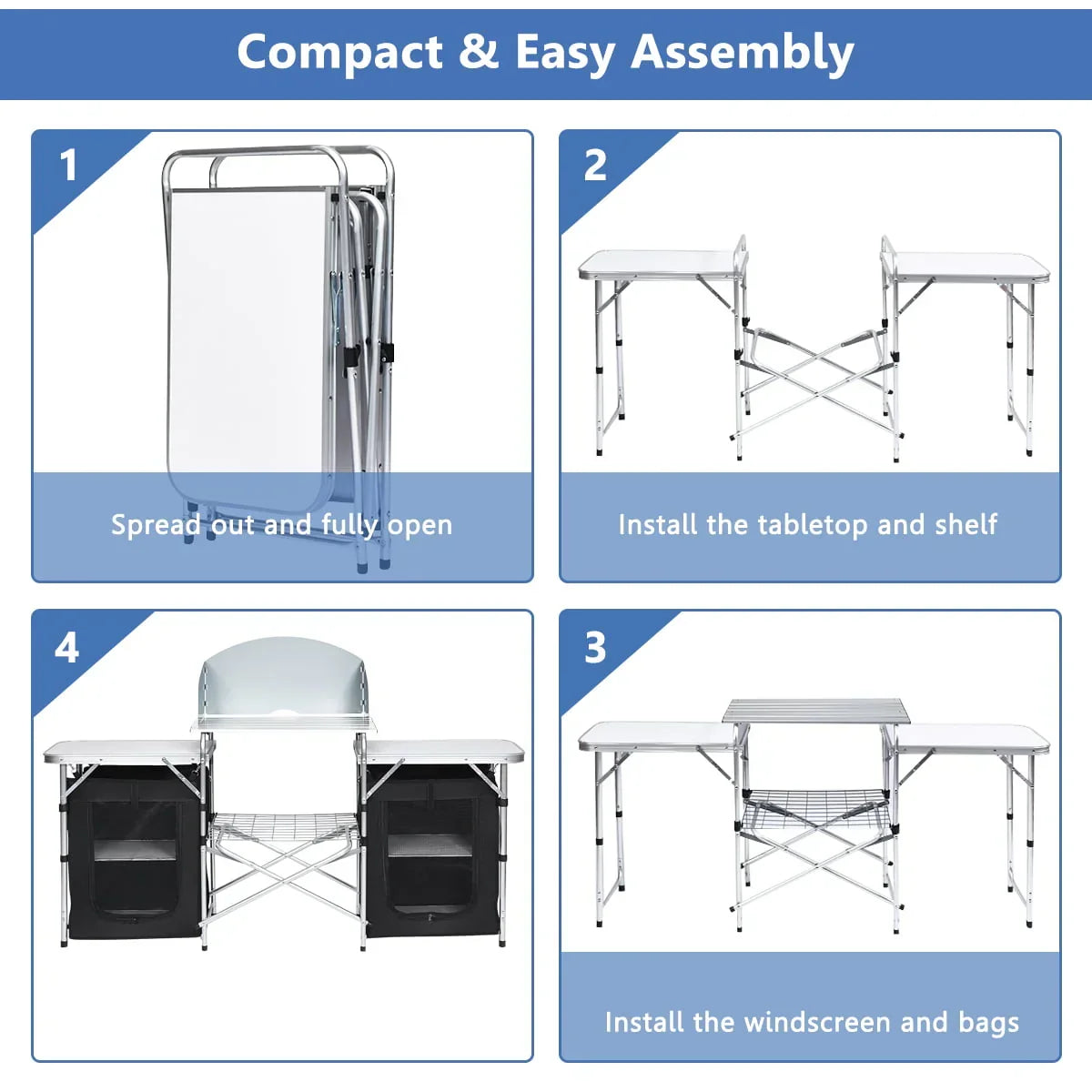 Compact & Easy Assembly

1

Spread out and fully open

2

Install the tabletop and shelf

4

3

Install the windscreen and bags